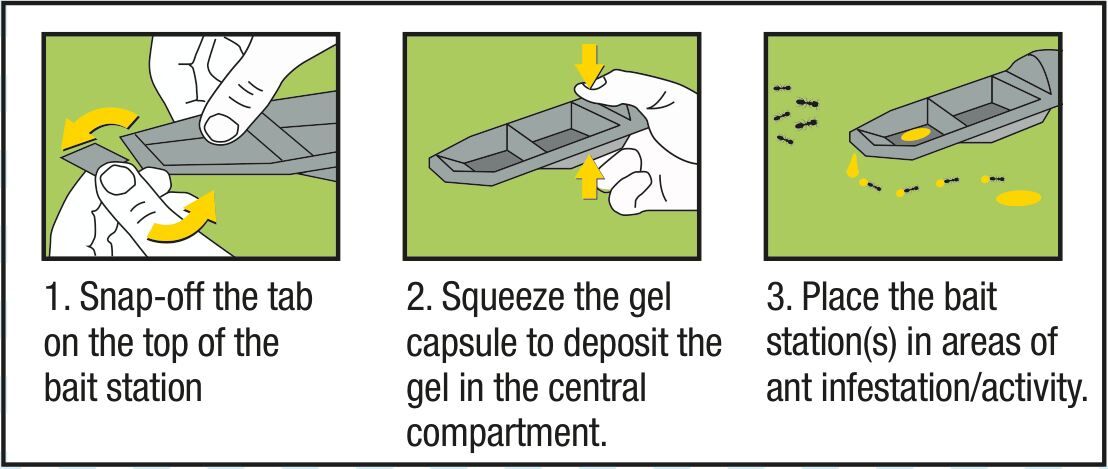 1. Snap-off the tab on the top of the bait station

2. Squeeze the gel capsule to deposit the gel in the central compartment.

3. Place the bait station(s) in areas of ant infestation/activity.